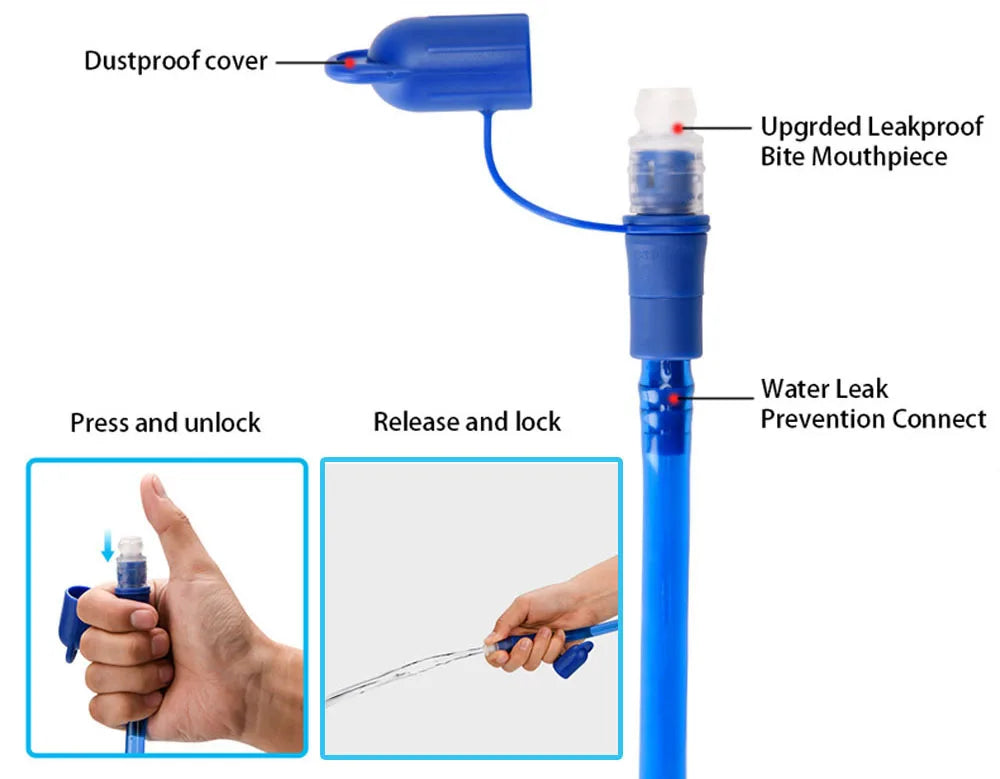 Dustproof cover

Upgrded Leakproof
Bite Mouthpiece

Water Leak
Prevention Connect

Press and unlock

Release and lock