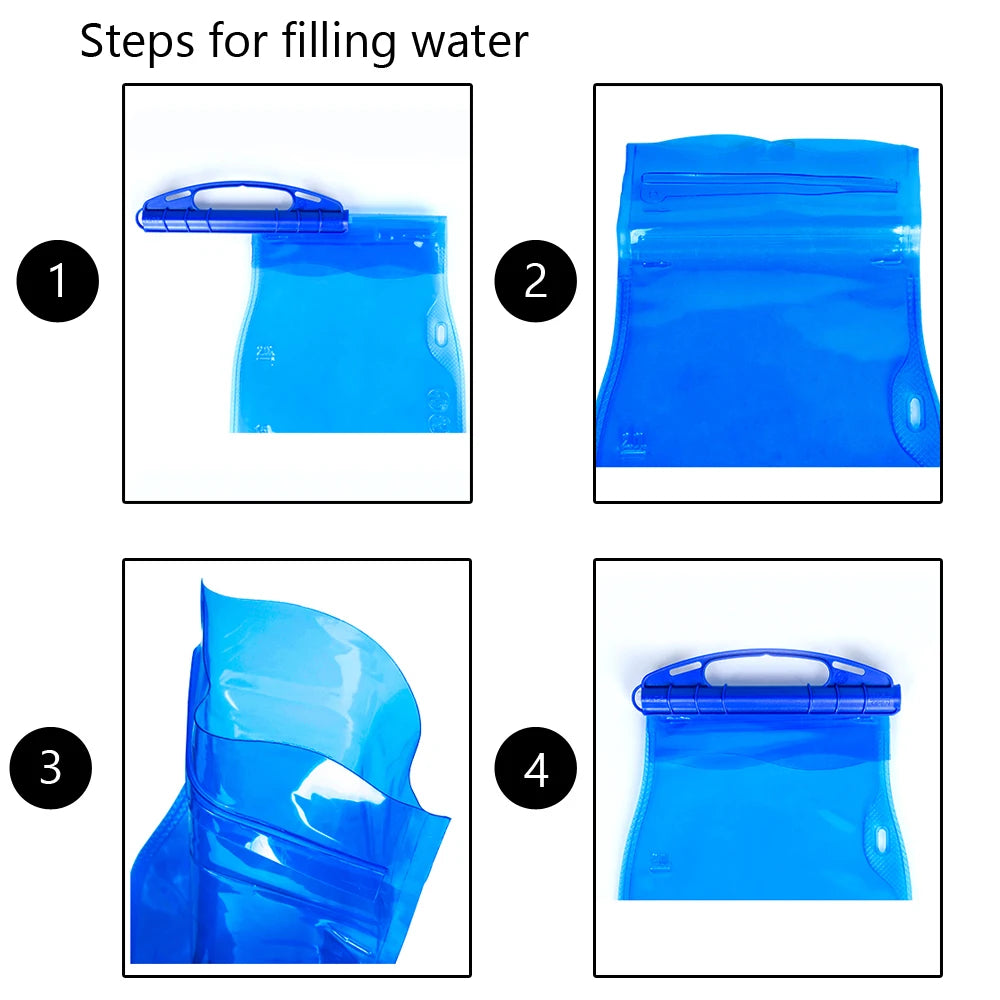 Steps for filling water

1

2

3

4